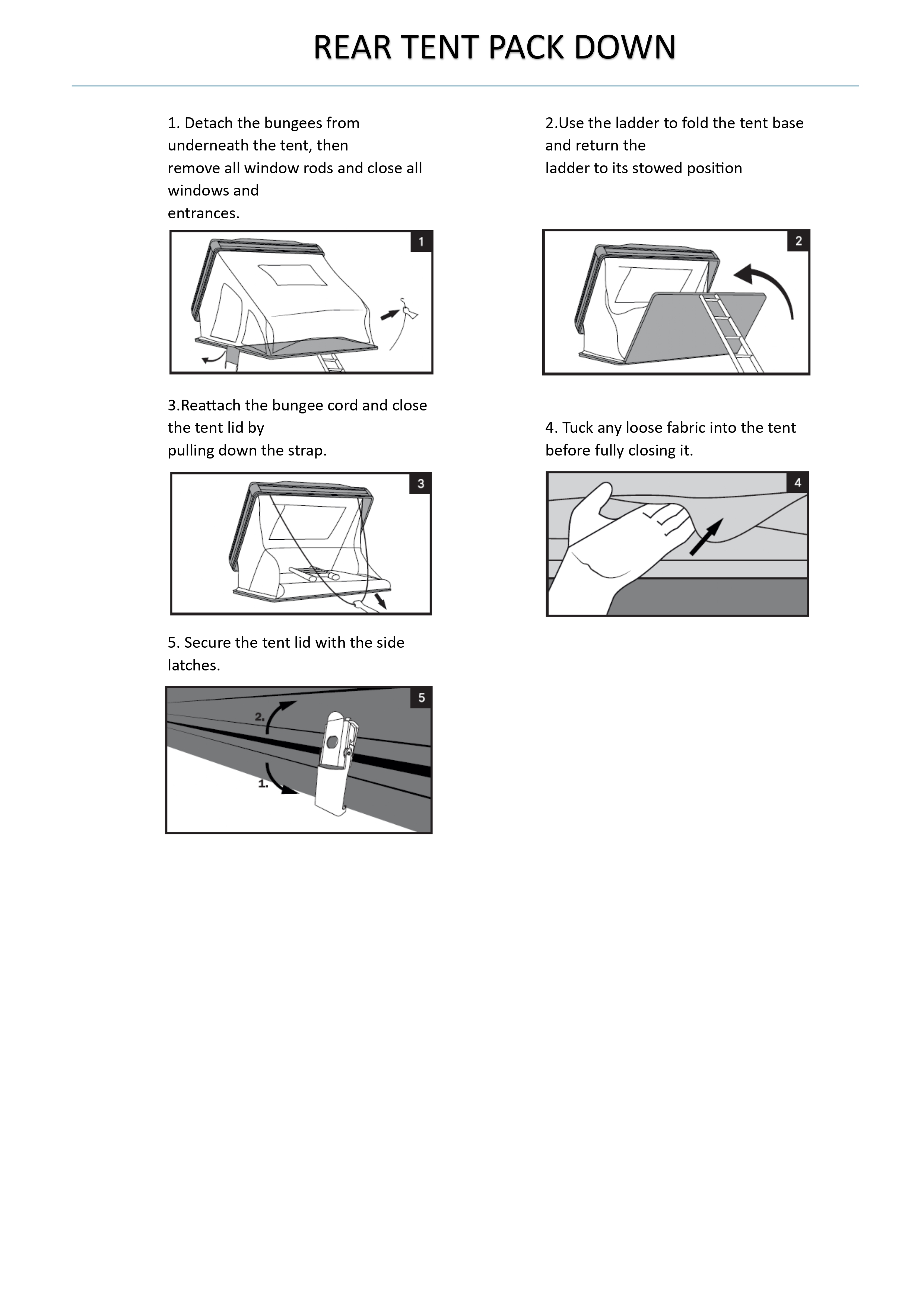 REAR TENT PACK DOWN

1. Detach the bungees from underneath the tent, then remove all window rods and close all windows and entrances.

1

2.Use the ladder to fold the tent base and return the ladder to its stowed position

2

3.Reattach the bungee cord and close the tent lid by pulling down the strap.

3

4. Tuck any loose fabric into the tent before fully closing it.

4

5. Secure the tent lid with the side latches.

5

2.

1.